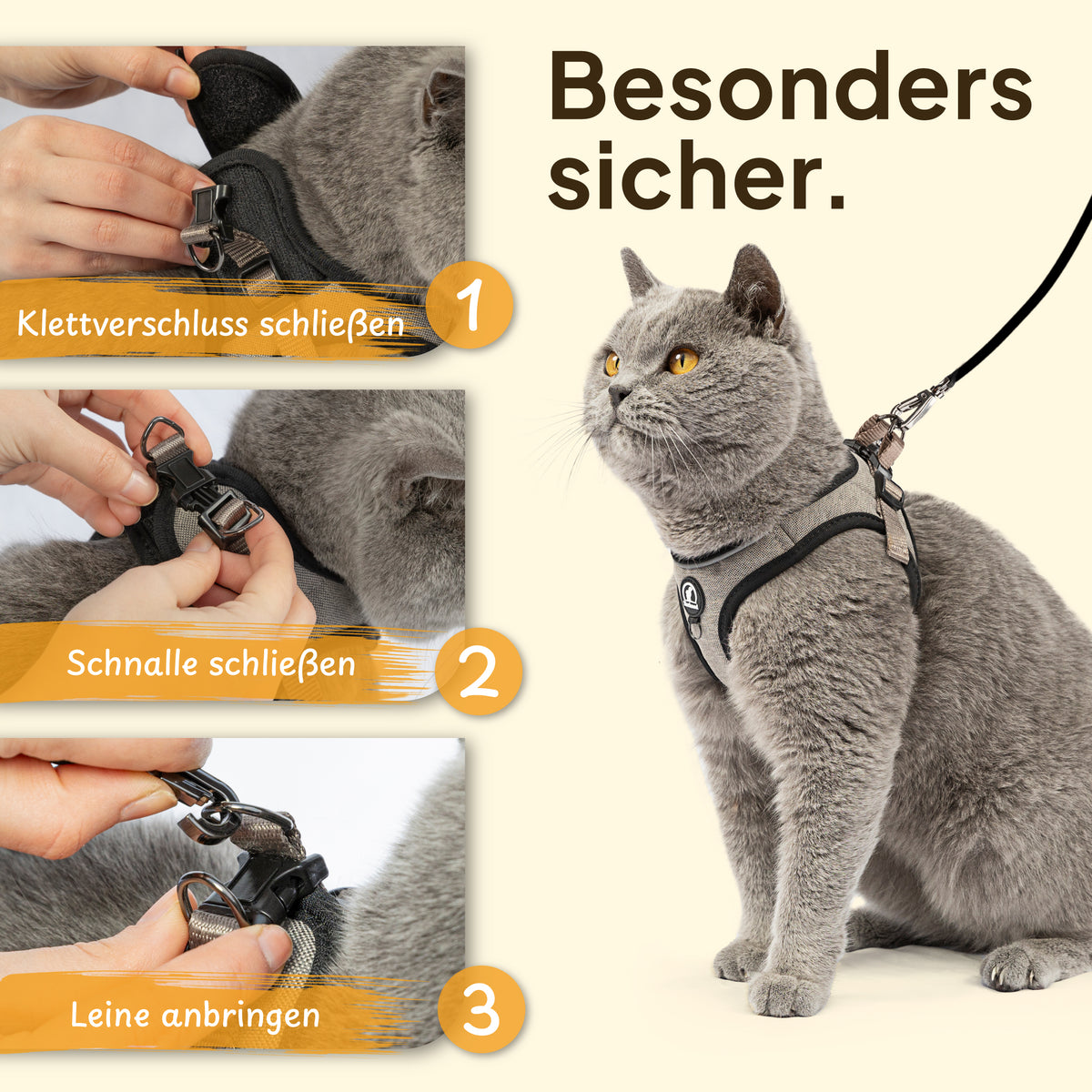 Besonders sicher.

Klettverschluss schließen 1

Schnalle schließen 2

Leine anbringen 3